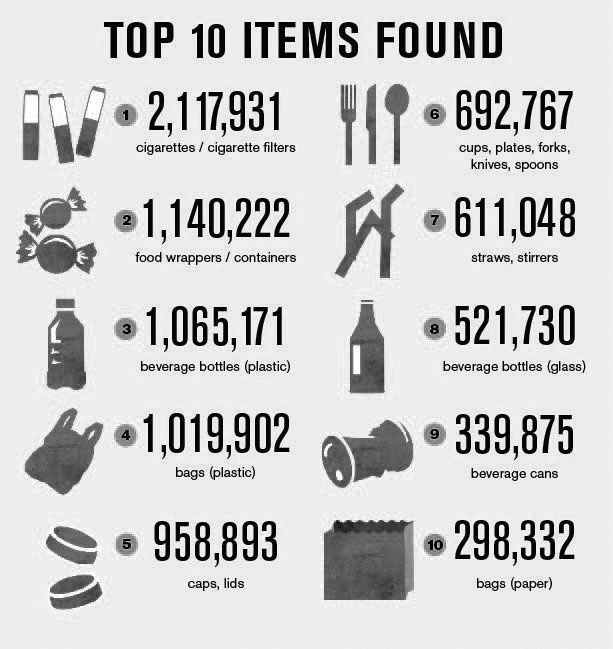 TOP 10 ITEMS FOUND

1 2,117,931
cigarettes / cigarette filters

2 1,140,222
food wrappers / containers

3 1,065,171
beverage bottles (plastic)

4 1,019,902
bags (plastic)

5 958,893
caps, lids

6 692,767
cups, plates, forks, knives, spoons

7 611,048
straws, stirrers

8 521,730
beverage bottles (glass)

9 339,875
beverage cans

10 298,332
bags (paper)